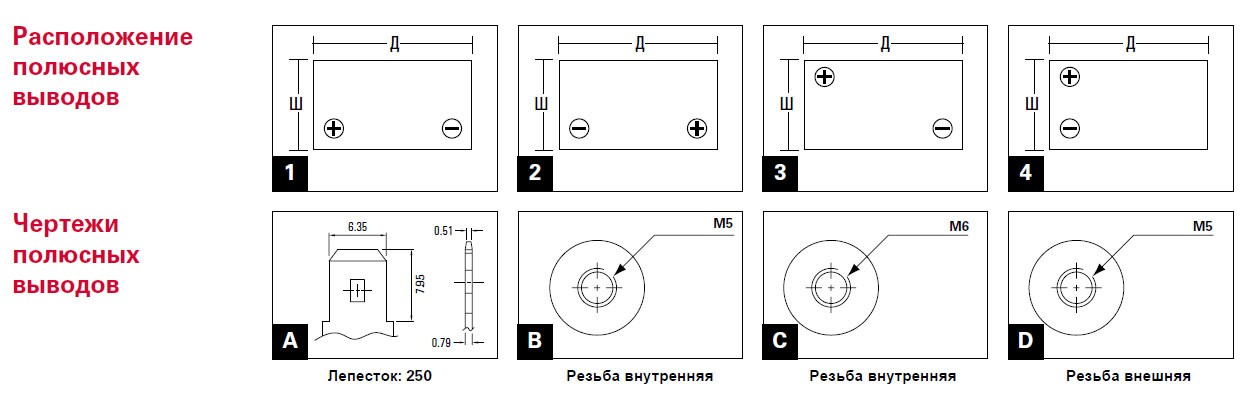 Расположение полюсных выводов

Д
Ш
1

Д
Ш
2

Д
Ш
3

Д
Ш
4

Чертежи полюсных выводов

6.35
7.95
0.51
0.79
A
Лепесток: 250

M5
B
Резьба внутренняя

M6
C
Резьба внутренняя

M5
D
Резьба внешняя